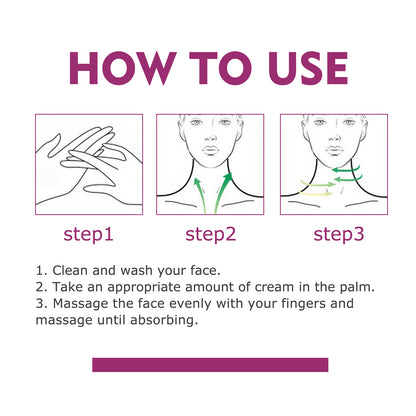 HOW TO USE

step1

step2

step3

1. Clean and wash your face.
2. Take an appropriate amount of cream in the palm.
3. Massage the face evenly with your fingers and massage until absorbing.